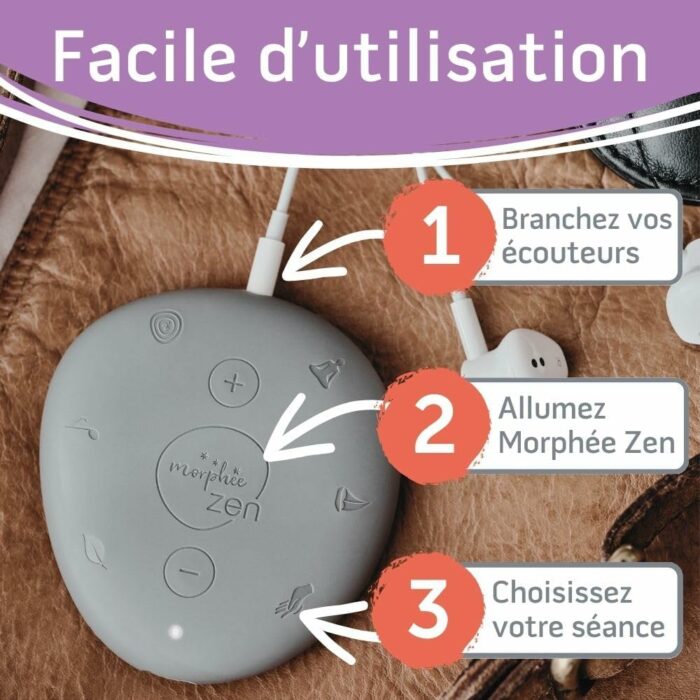 Facile d'utilisation

1 Branchez vos écouteurs

2 Allumez Morphée Zen

3 Choisissez votre séance

+

morphée zen

−